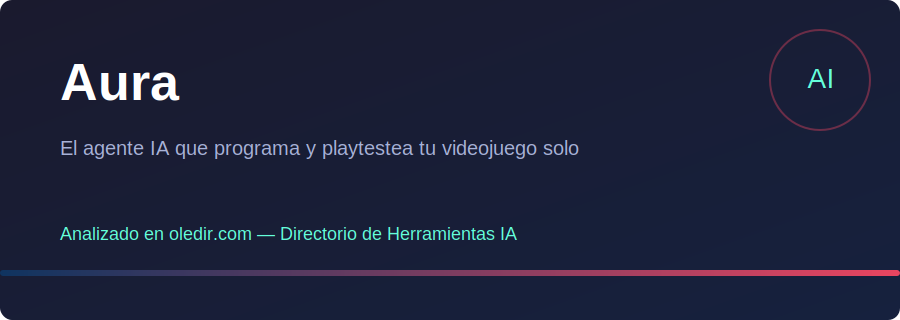 Aura

AI

El agente IA que programa y playtestea tu videojuego solo

Analizado en oledir.com — Directorio de Herramientas IA